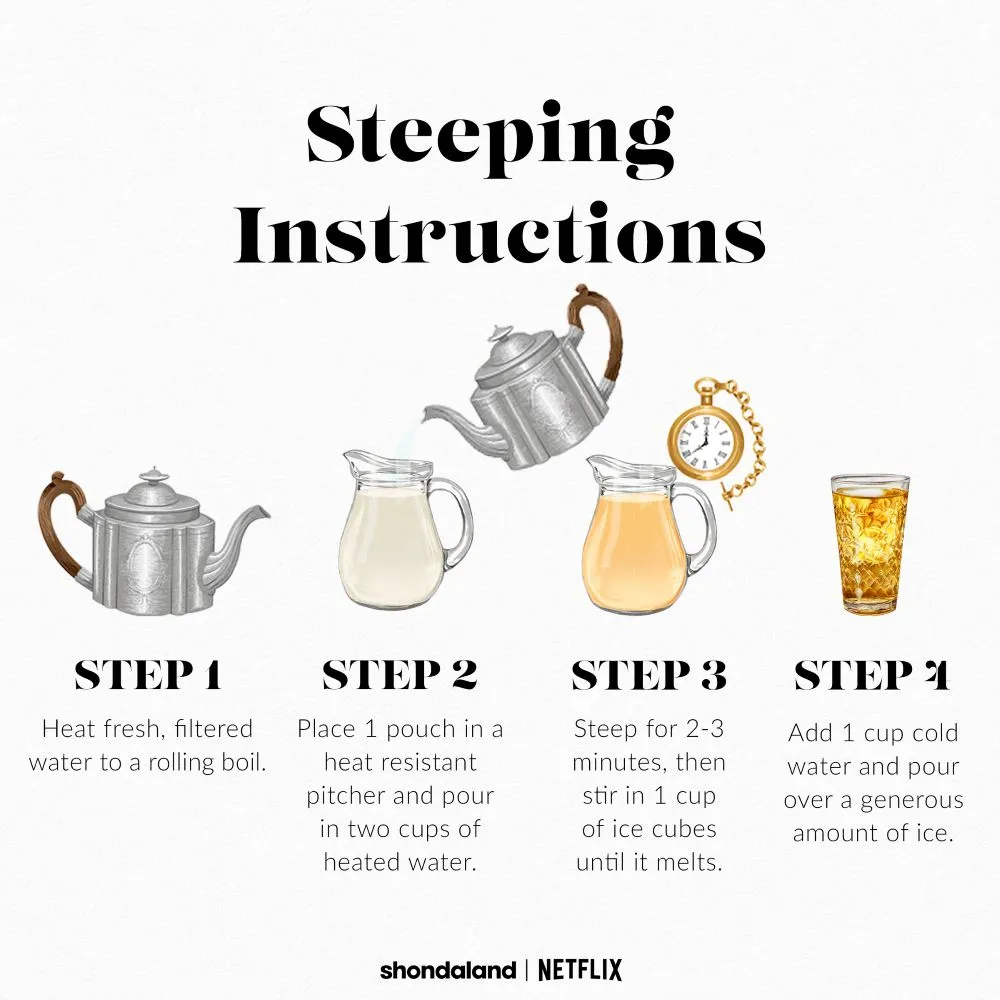 Steeping Instructions

STEP 1
Heat fresh, filtered water to a rolling boil.

STEP 2
Place 1 pouch in a heat resistant pitcher and pour in two cups of heated water.

STEP 3
Steep for 2-3 minutes, then stir in 1 cup of ice cubes until it melts.

STEP 4
Add 1 cup cold water and pour over a generous amount of ice.

shondaland | NETFLIX