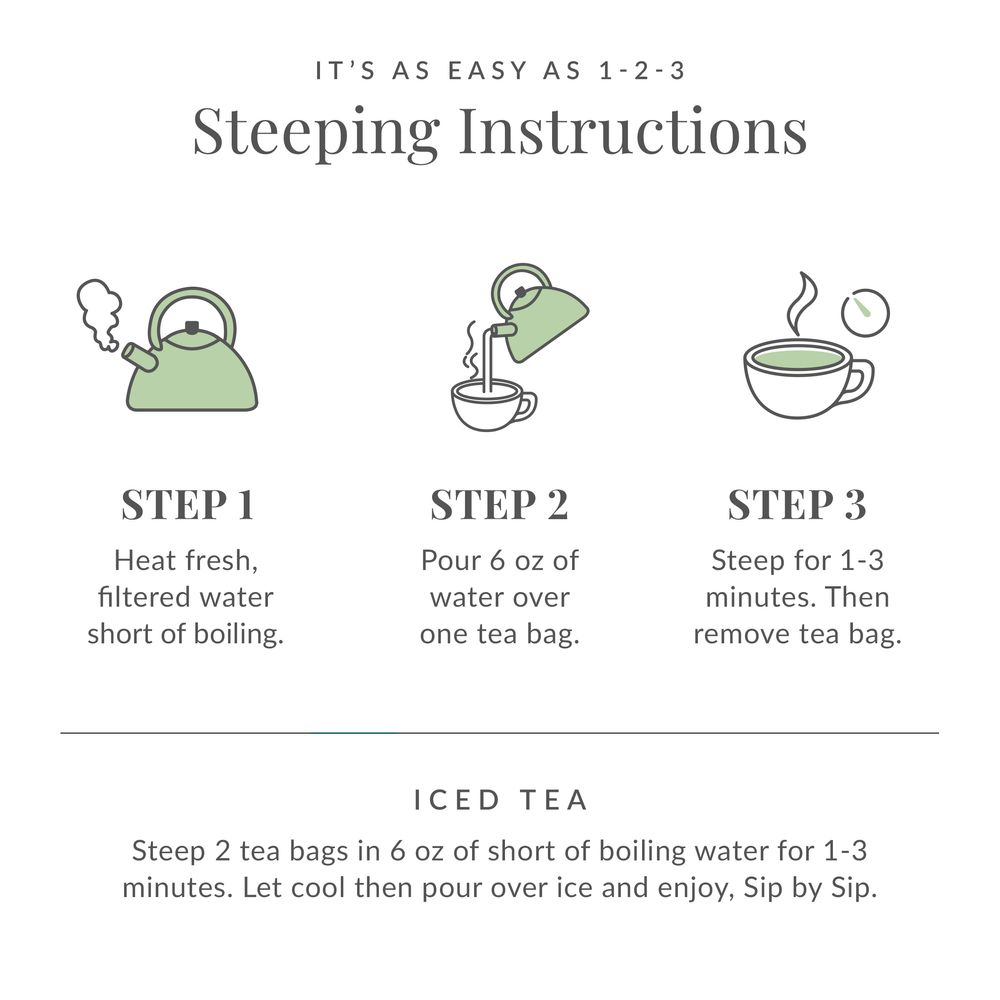 IT'S AS EASY AS 1-2-3
Steeping Instructions

STEP 1
Heat fresh, filtered water short of boiling.

STEP 2
Pour 6 oz of water over one tea bag.

STEP 3
Steep for 1-3 minutes. Then remove tea bag.

ICED TEA
Steep 2 tea bags in 6 oz of short of boiling water for 1-3 minutes. Let cool then pour over ice and enjoy, Sip by Sip.