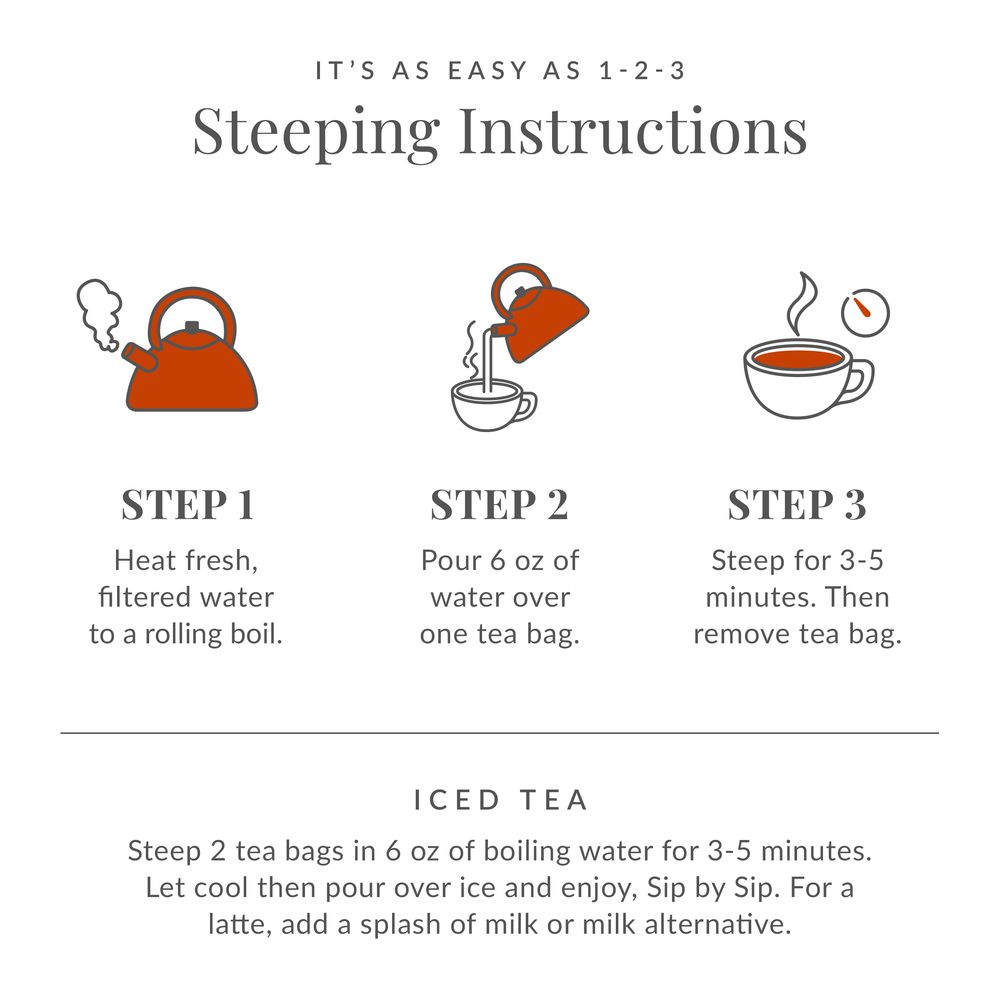 IT'S AS EASY AS 1-2-3
Steeping Instructions

STEP 1
Heat fresh, filtered water to a rolling boil.

STEP 2
Pour 6 oz of water over one tea bag.

STEP 3
Steep for 3-5 minutes. Then remove tea bag.

ICED TEA
Steep 2 tea bags in 6 oz of boiling water for 3-5 minutes. Let cool then pour over ice and enjoy, Sip by Sip. For a latte, add a splash of milk or milk alternative.