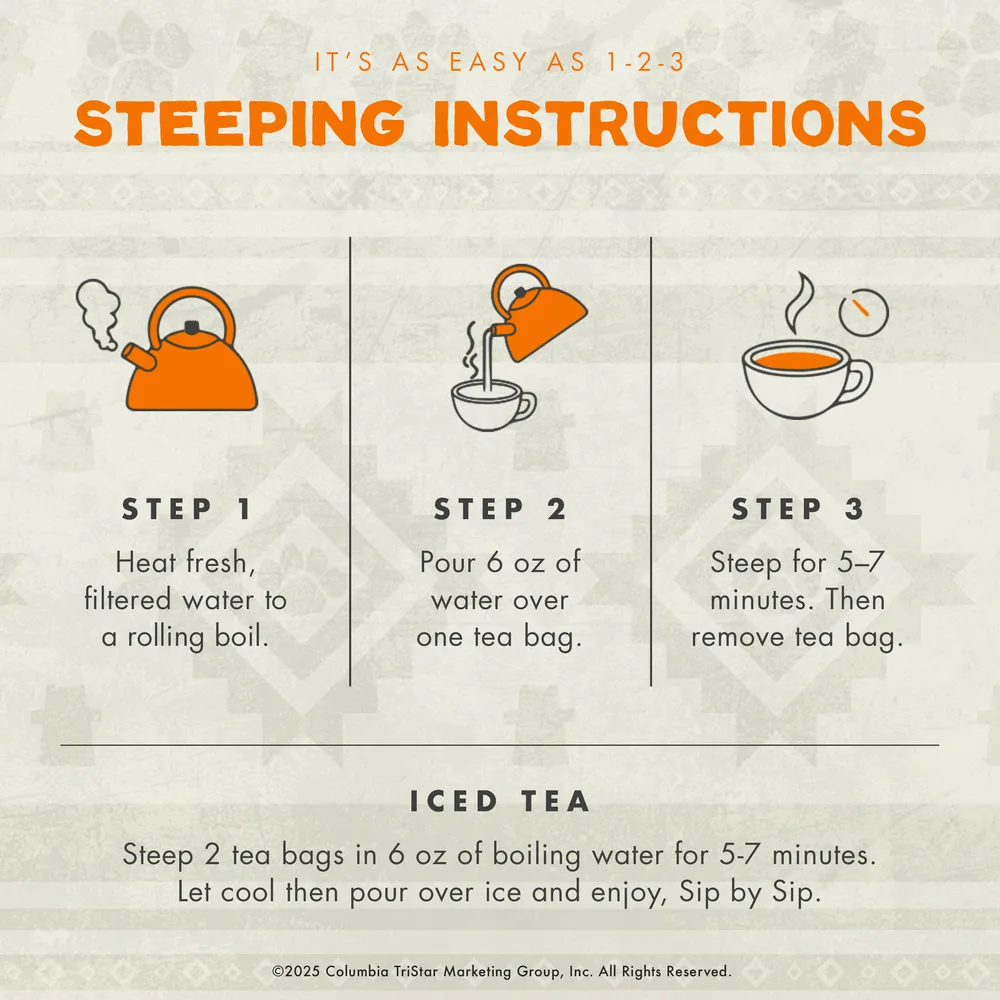 IT'S AS EASY AS 1-2-3

STEEPING INSTRUCTIONS

STEP 1

Heat fresh, filtered water to a rolling boil.

STEP 2

Pour 6 oz of water over one tea bag.

STEP 3

Steep for 5–7 minutes. Then remove tea bag.

ICED TEA

Steep 2 tea bags in 6 oz of boiling water for 5-7 minutes. Let cool then pour over ice and enjoy, Sip by Sip.

©2025 Columbia TriStar Marketing Group, Inc. All Rights Reserved.