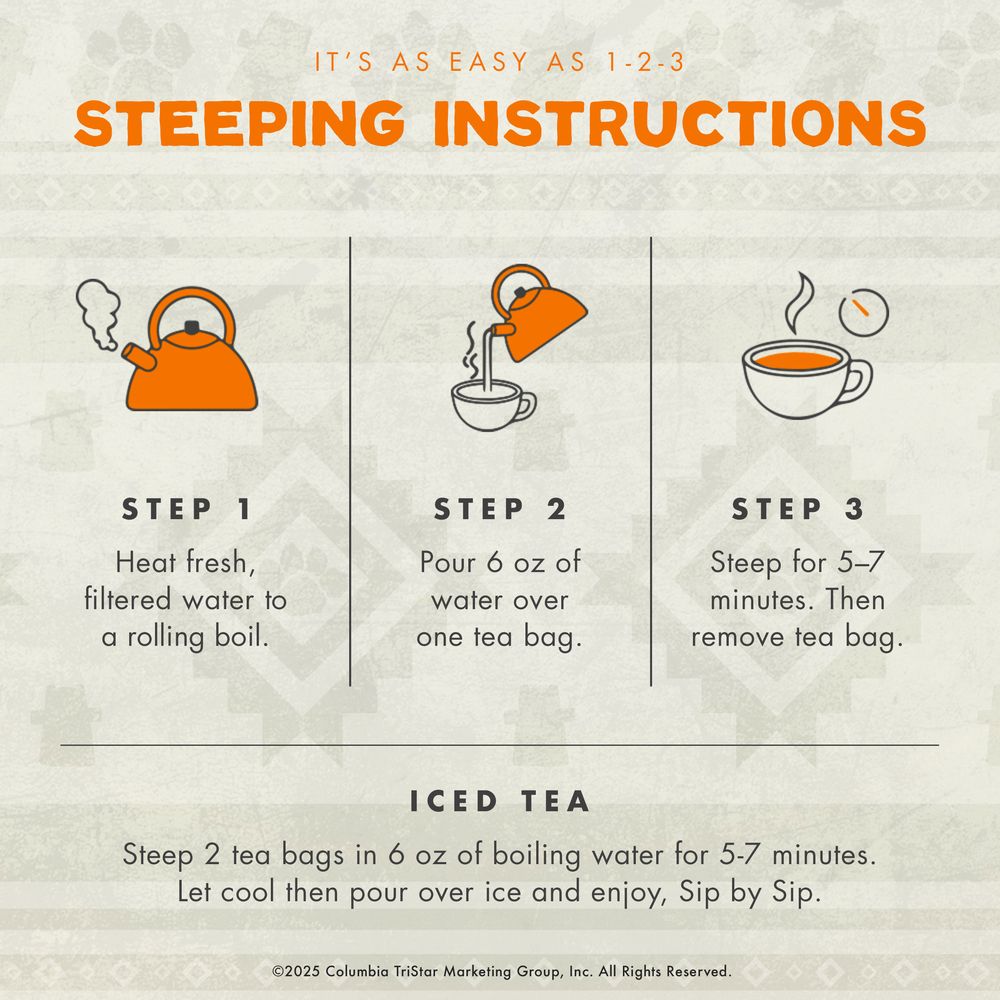 IT'S AS EASY AS 1-2-3

STEEPING INSTRUCTIONS

STEP 1

Heat fresh, filtered water to a rolling boil.

STEP 2

Pour 6 oz of water over one tea bag.

STEP 3

Steep for 5–7 minutes. Then remove tea bag.

ICED TEA

Steep 2 tea bags in 6 oz of boiling water for 5-7 minutes. Let cool then pour over ice and enjoy, Sip by Sip.

©2025 Columbia TriStar Marketing Group, Inc. All Rights Reserved.