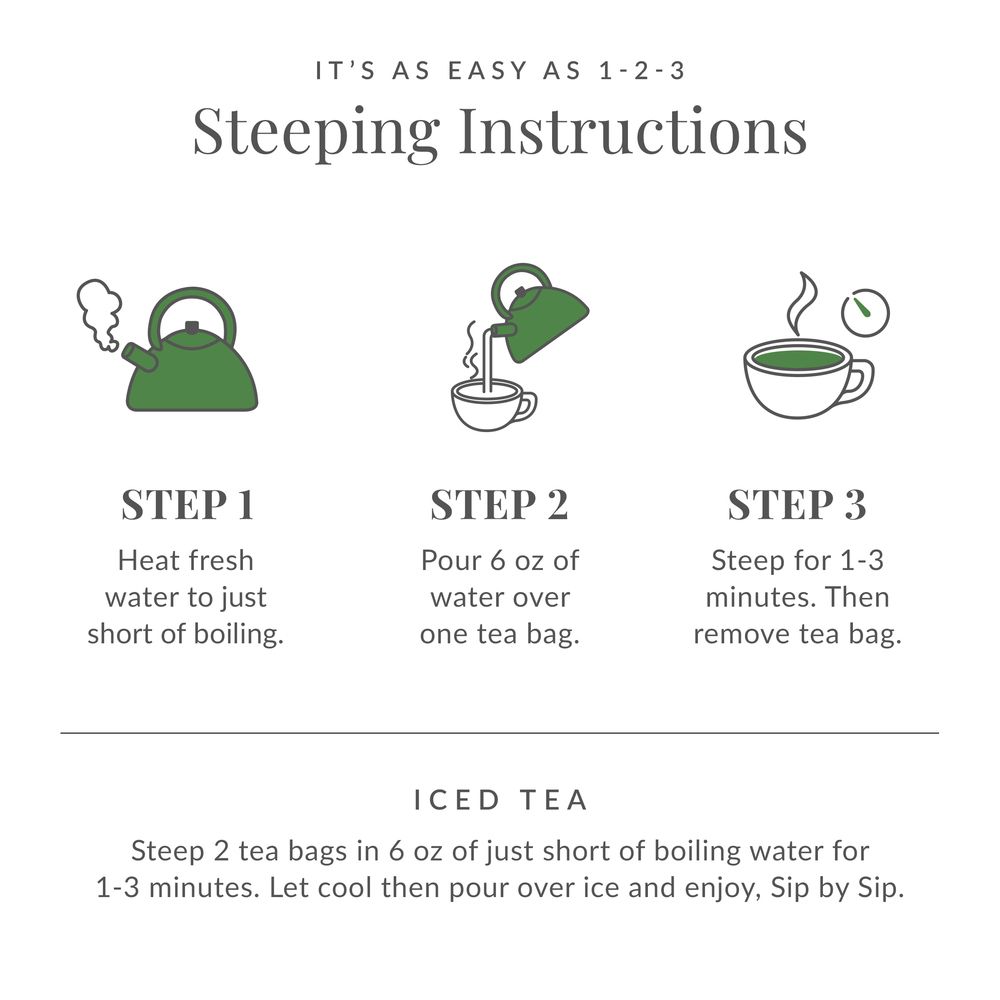 IT'S AS EASY AS 1-2-3
Steeping Instructions

STEP 1
Heat fresh water to just short of boiling.

STEP 2
Pour 6 oz of water over one tea bag.

STEP 3
Steep for 1-3 minutes. Then remove tea bag.

ICED TEA
Steep 2 tea bags in 6 oz of just short of boiling water for 1-3 minutes. Let cool then pour over ice and enjoy, Sip by Sip.