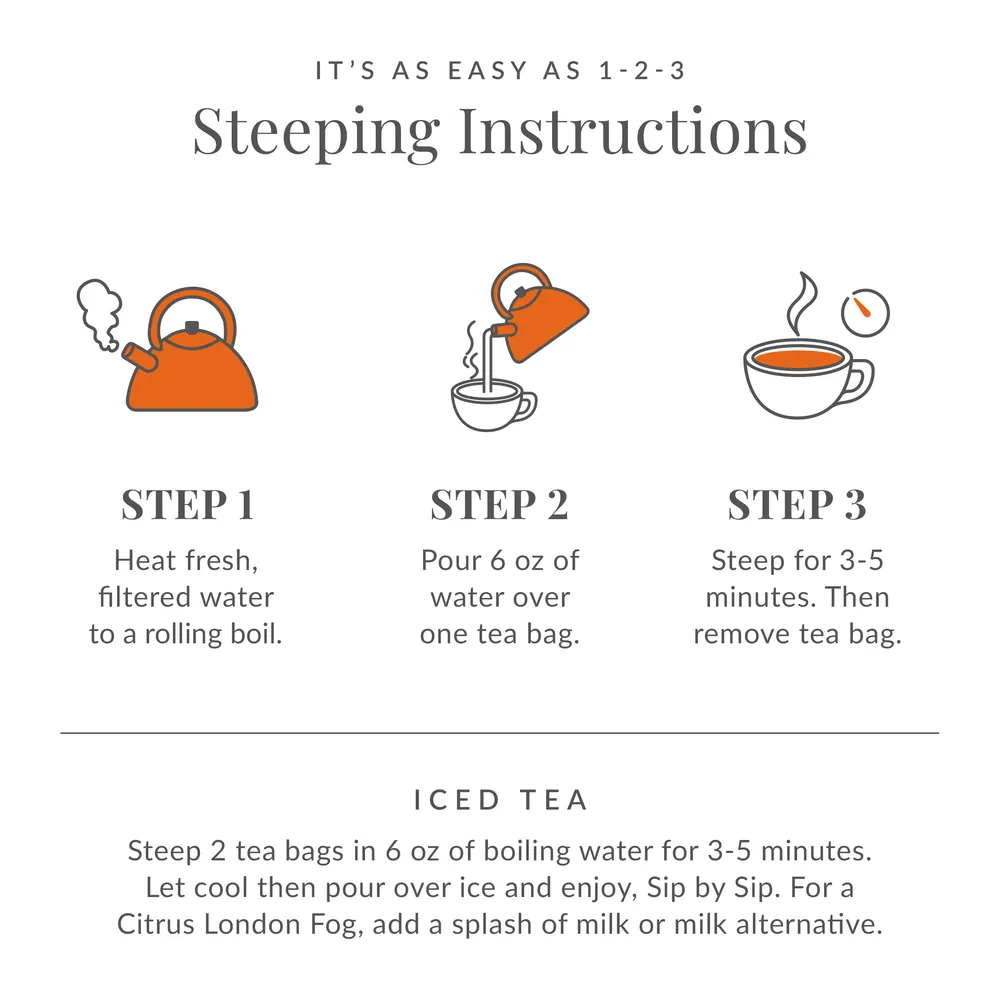 IT'S AS EASY AS 1-2-3
Steeping Instructions

STEP 1
Heat fresh, filtered water to a rolling boil.

STEP 2
Pour 6 oz of water over one tea bag.

STEP 3
Steep for 3-5 minutes. Then remove tea bag.

ICED TEA
Steep 2 tea bags in 6 oz of boiling water for 3-5 minutes. Let cool then pour over ice and enjoy, Sip by Sip. For a Citrus London Fog, add a splash of milk or milk alternative.