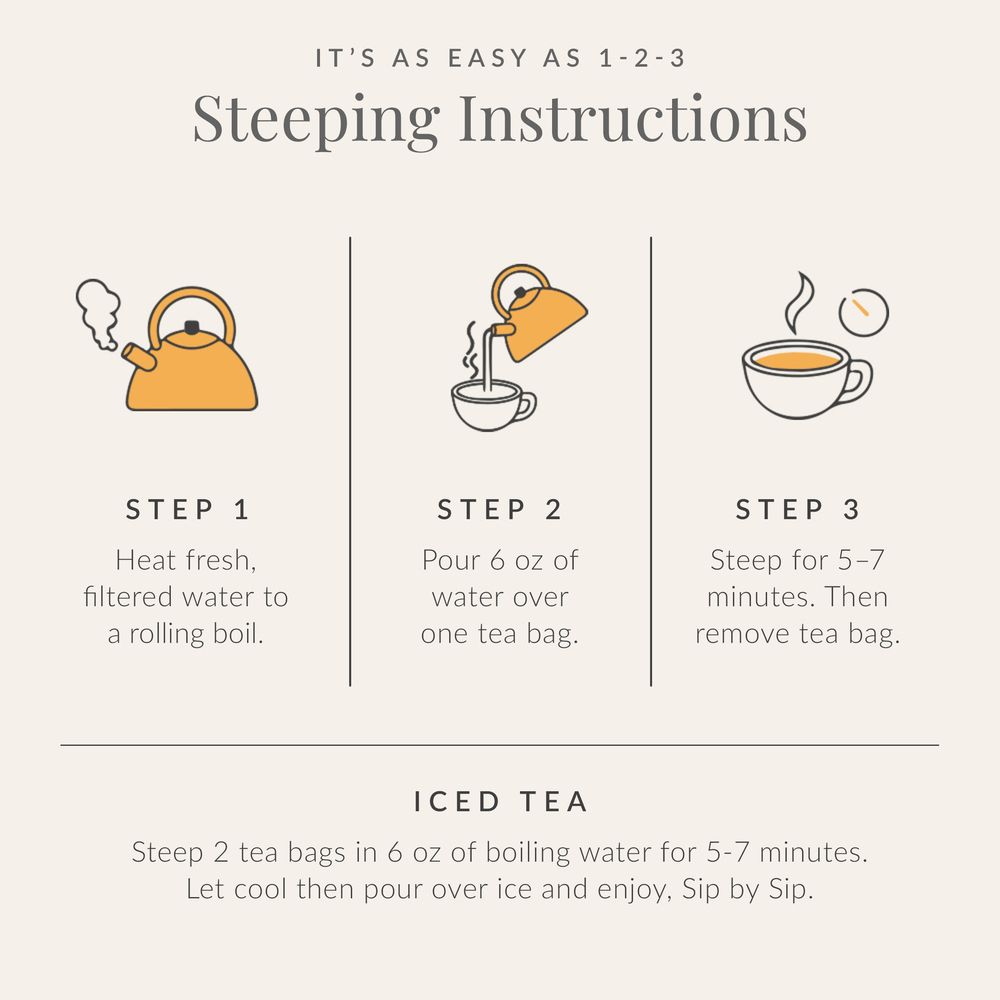 IT'S AS EASY AS 1-2-3

Steeping Instructions

STEP 1

Heat fresh, filtered water to a rolling boil.

STEP 2

Pour 6 oz of water over one tea bag.

STEP 3

Steep for 5–7 minutes. Then remove tea bag.

ICED TEA

Steep 2 tea bags in 6 oz of boiling water for 5-7 minutes. Let cool then pour over ice and enjoy, Sip by Sip.