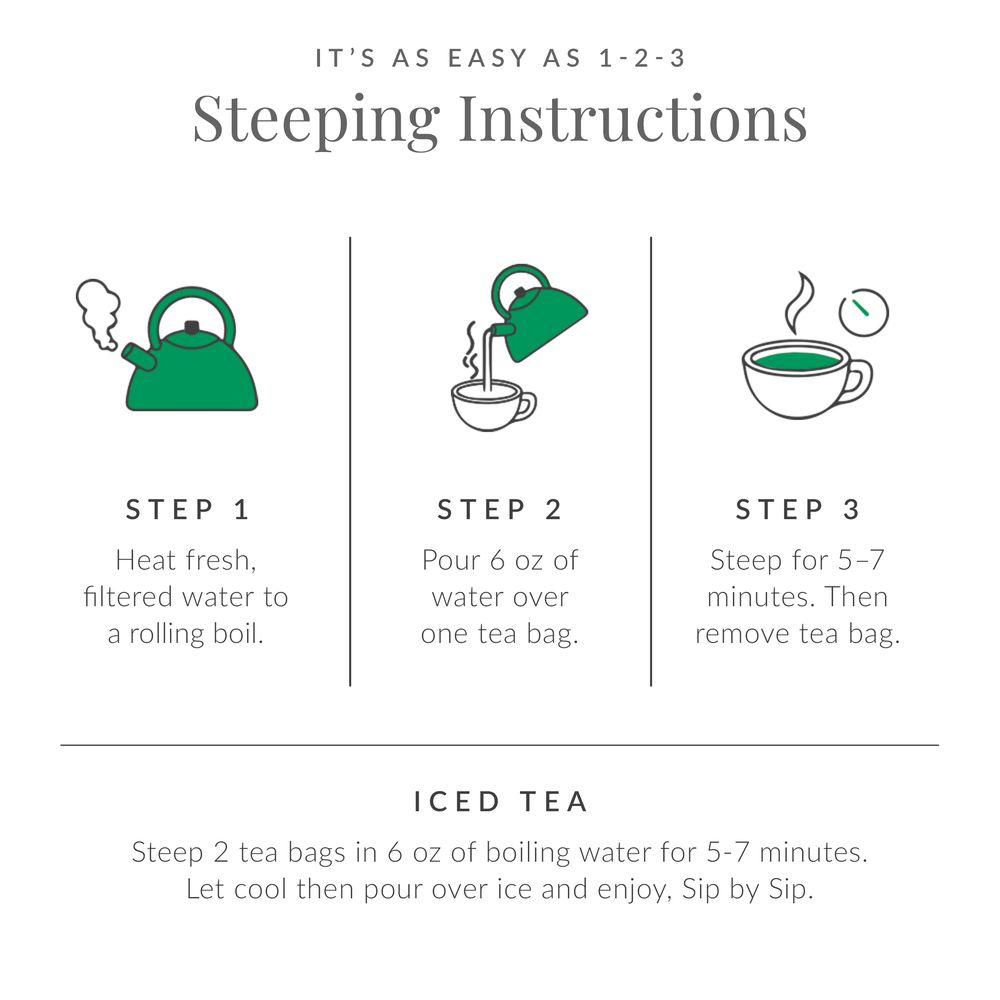 IT'S AS EASY AS 1-2-3

Steeping Instructions

STEP 1

Heat fresh, filtered water to a rolling boil.

STEP 2

Pour 6 oz of water over one tea bag.

STEP 3

Steep for 5–7 minutes. Then remove tea bag.

ICED TEA

Steep 2 tea bags in 6 oz of boiling water for 5-7 minutes. Let cool then pour over ice and enjoy, Sip by Sip.