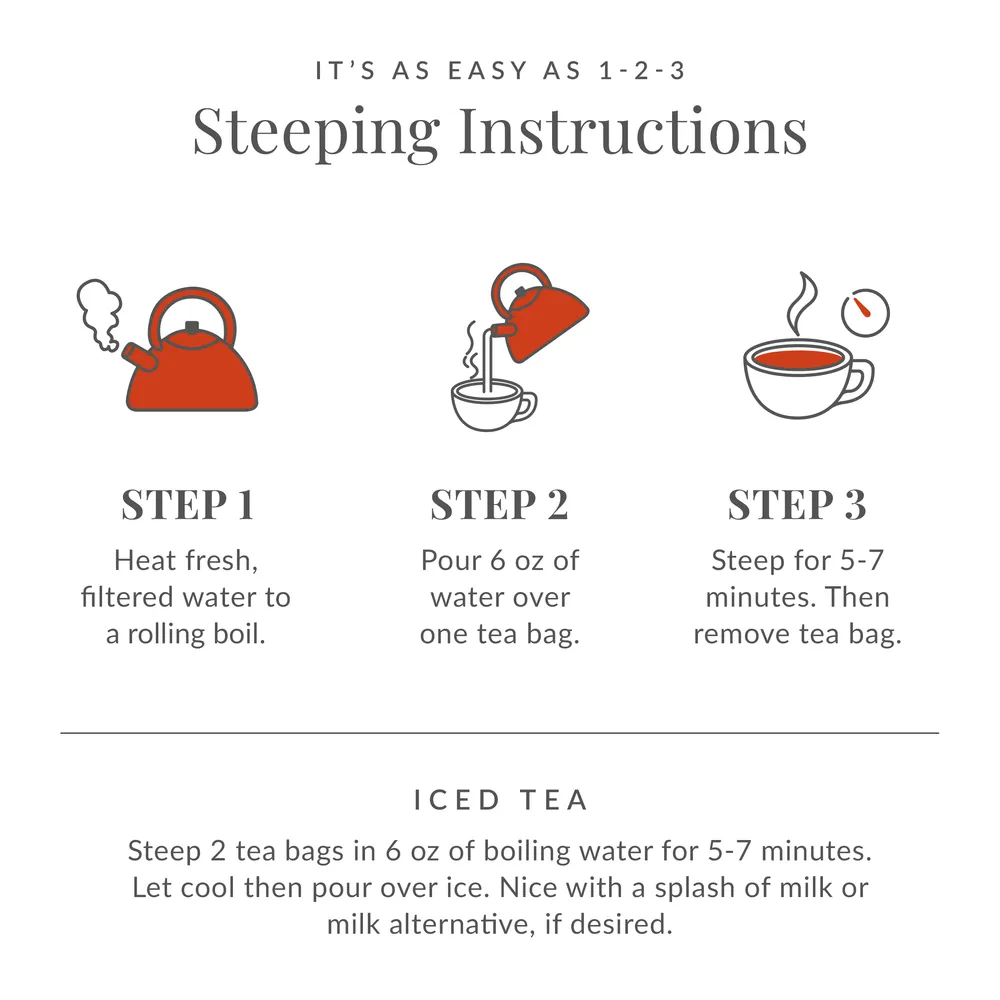 IT'S AS EASY AS 1-2-3
Steeping Instructions

STEP 1
Heat fresh, filtered water to a rolling boil.

STEP 2
Pour 6 oz of water over one tea bag.

STEP 3
Steep for 5-7 minutes. Then remove tea bag.

ICED TEA
Steep 2 tea bags in 6 oz of boiling water for 5-7 minutes. Let cool then pour over ice. Nice with a splash of milk or milk alternative, if desired.