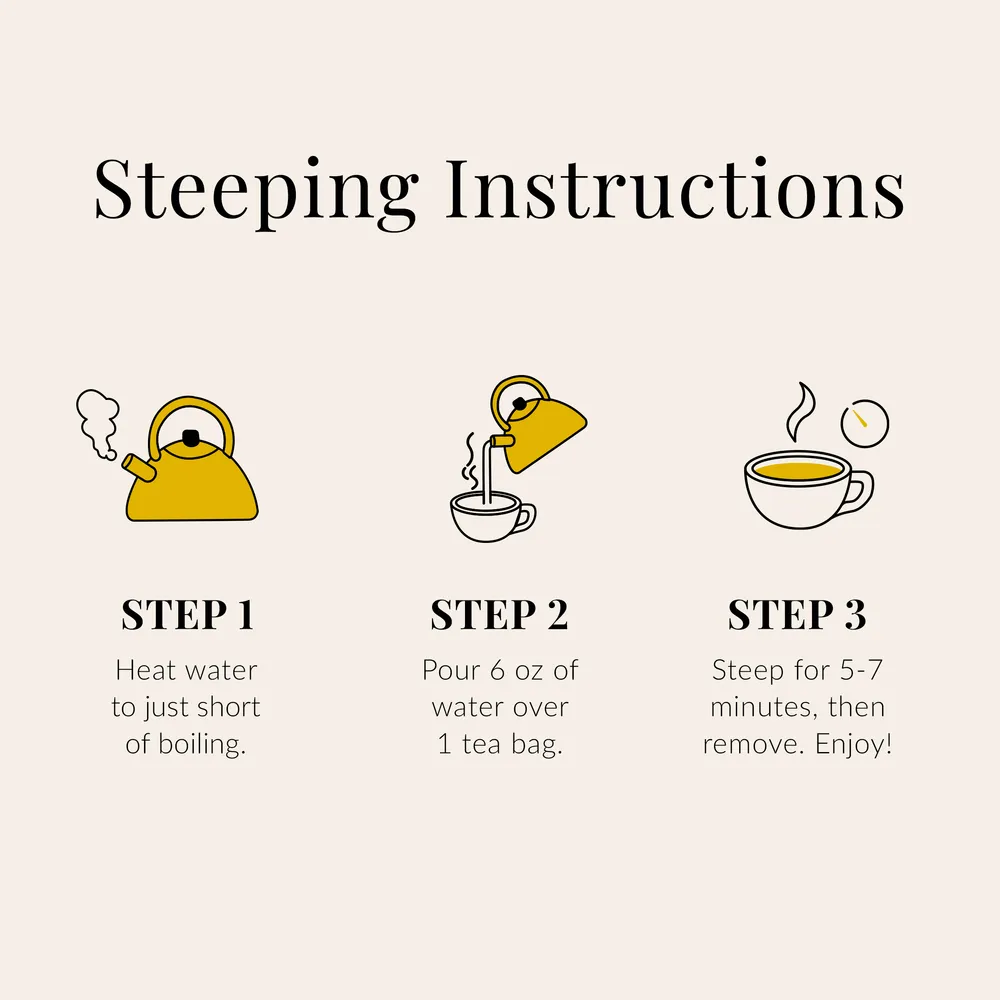 Steeping Instructions

STEP 1
Heat water to just short of boiling.

STEP 2
Pour 6 oz of water over 1 tea bag.

STEP 3
Steep for 5-7 minutes, then remove. Enjoy!