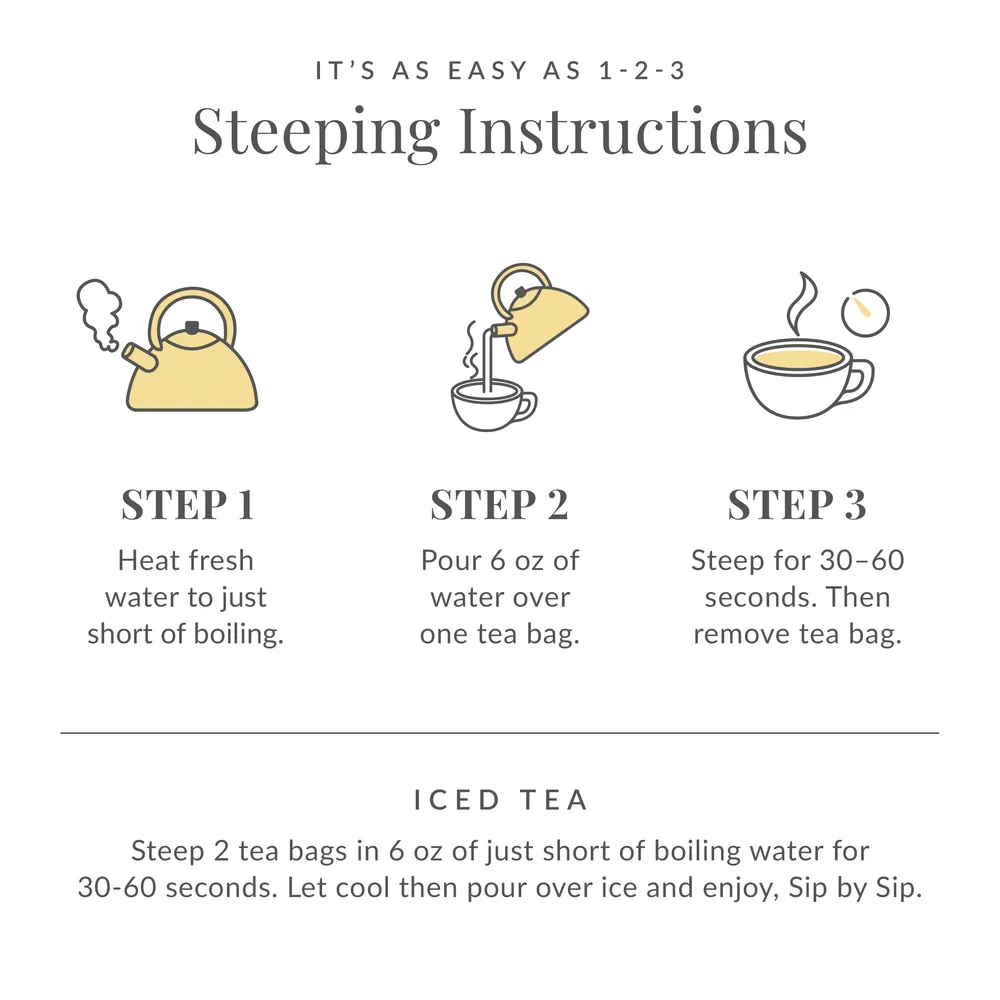 IT'S AS EASY AS 1-2-3
Steeping Instructions

STEP 1
Heat fresh water to just short of boiling.

STEP 2
Pour 6 oz of water over one tea bag.

STEP 3
Steep for 30–60 seconds. Then remove tea bag.

ICED TEA
Steep 2 tea bags in 6 oz of just short of boiling water for 30-60 seconds. Let cool then pour over ice and enjoy, Sip by Sip.