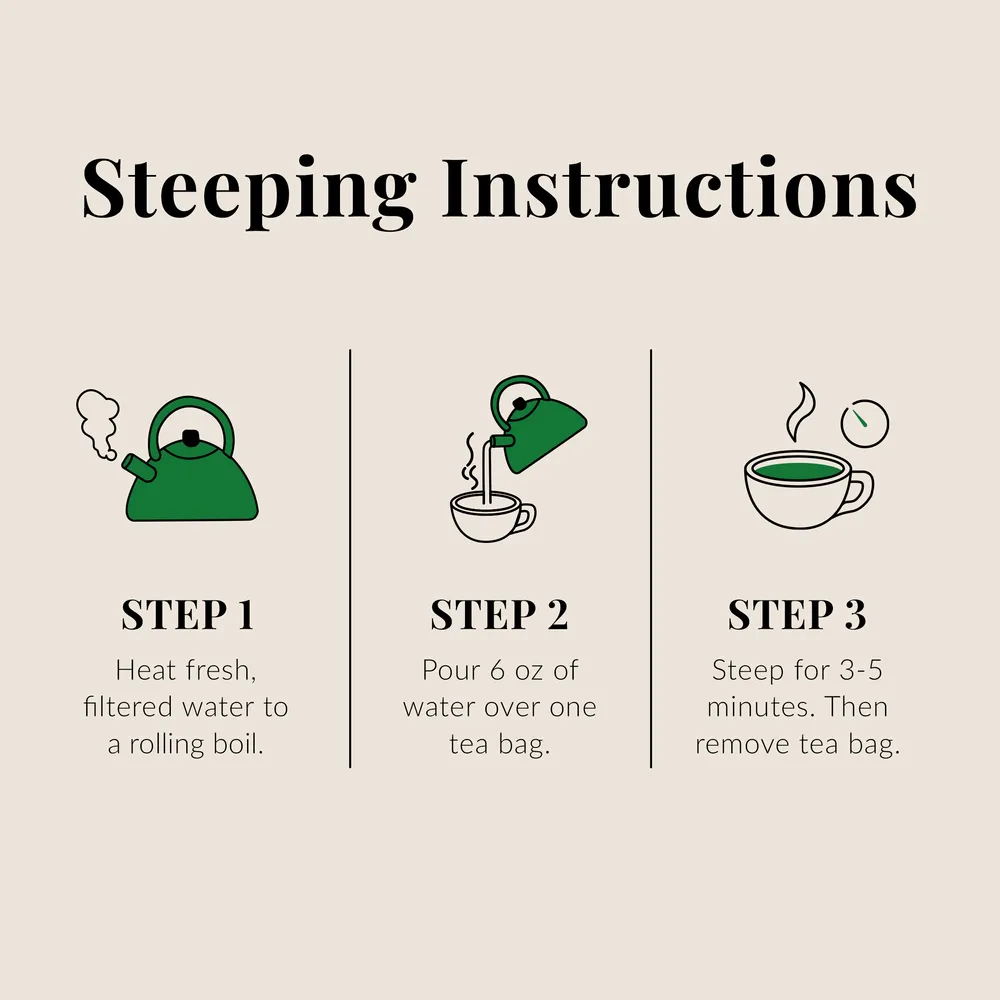 Steeping Instructions

STEP 1

Heat fresh, filtered water to a rolling boil.

STEP 2

Pour 6 oz of water over one tea bag.

STEP 3

Steep for 3-5 minutes. Then remove tea bag.